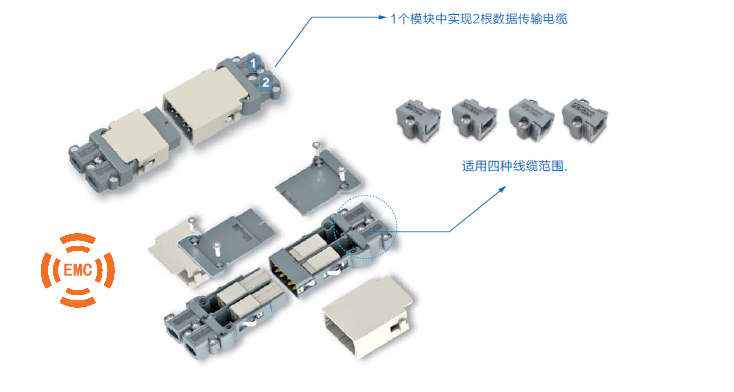 1个模块中实现2根数据传输电缆

1
2

适用四种线缆范围.

EMC